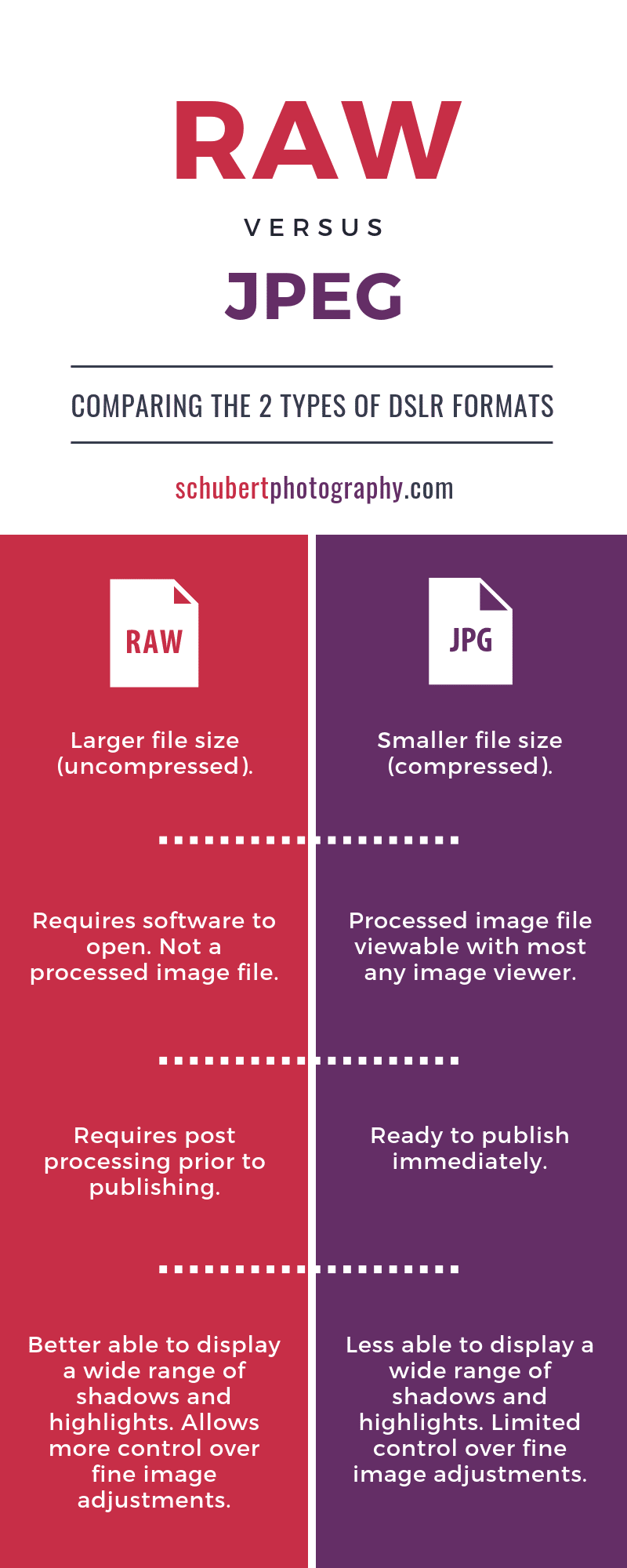 RAW

VERSUS

JPEG

COMPARING THE 2 TYPES OF DSLR FORMATS

schubertphotography.com

RAW

Larger file size (uncompressed).

Requires software to open. Not a processed image file.

Requires post processing prior to publishing.

Better able to display a wide range of shadows and highlights. Allows more control over fine image adjustments.

JPG

Smaller file size (compressed).

Processed image file viewable with most any image viewer.

Ready to publish immediately.

Less able to display a wide range of shadows and highlights. Limited control over fine image adjustments.